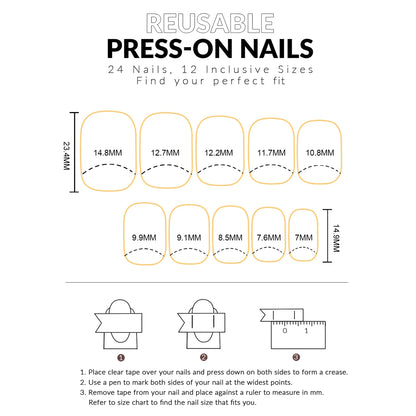 REUSABLE
PRESS-ON NAILS
24 Nails, 12 Inclusive Sizes
Find your perfect fit

23.4MM
14.8MM
12.7MM
12.2MM
11.7MM
10.8MM

9.9MM
9.1MM
8.5MM
7.6MM
7MM
14.9MM

0 1

1
2
3

1. Place clear tape over your nails and press down on both sides to form a crease.
2. Use a pen to mark both sides of your nail at the widest points.
3. Remove tape from your nail and place against a ruler to measure in mm. Refer to size chart to find the nail size that fits you.