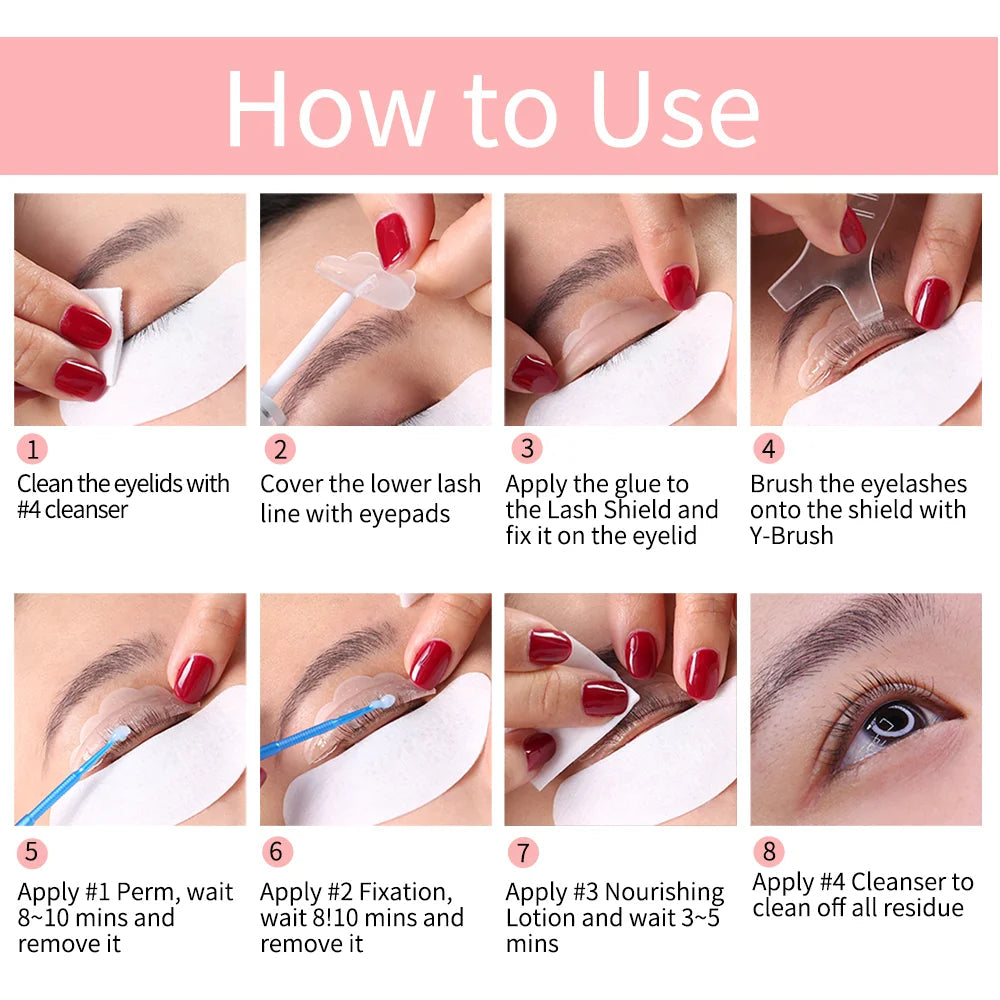 How to Use

1
Clean the eyelids with #4 cleanser

2
Cover the lower lash line with eyepads

3
Apply the glue to the Lash Shield and fix it on the eyelid

4
Brush the eyelashes onto the shield with Y-Brush

5
Apply #1 Perm, wait 8~10 mins and remove it

6
Apply #2 Fixation, wait 8!10 mins and remove it

7
Apply #3 Nourishing Lotion and wait 3~5 mins

8
Apply #4 Cleanser to clean off all residue