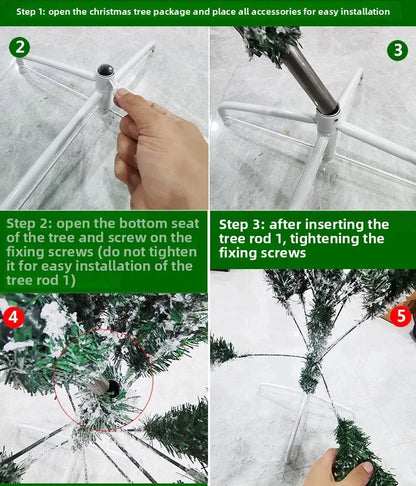 Step 1: open the christmas tree package and place all accessories for easy installation

2

3

Step 2: open the bottom seat of the tree and screw on the fixing screws (do not tighten it for easy installation of the tree rod 1)

Step 3: after inserting the tree rod 1, tightening the fixing screws

4

5