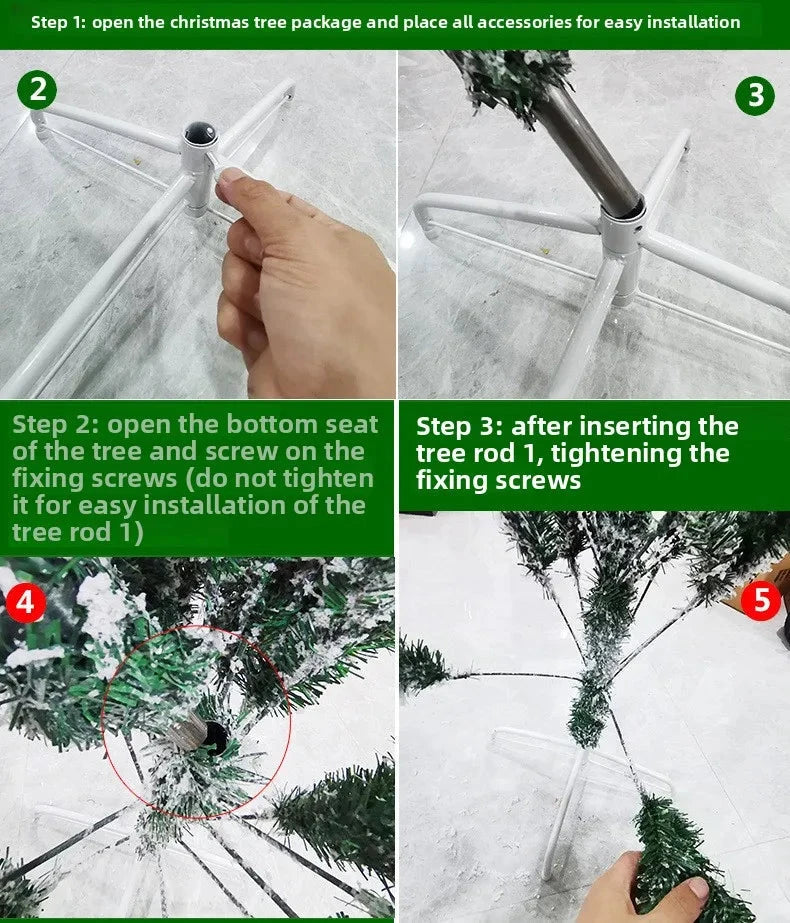 Step 1: open the christmas tree package and place all accessories for easy installation

2

3

Step 2: open the bottom seat of the tree and screw on the fixing screws (do not tighten it for easy installation of the tree rod 1)

Step 3: after inserting the tree rod 1, tightening the fixing screws

4

5