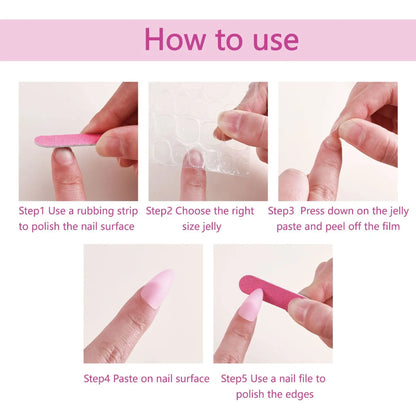 How to use

Step1 Use a rubbing strip to polish the nail surface

Step2 Choose the right size jelly

Step3 Press down on the jelly paste and peel off the film

Step4 Paste on nail surface

Step5 Use a nail file to polish the edges