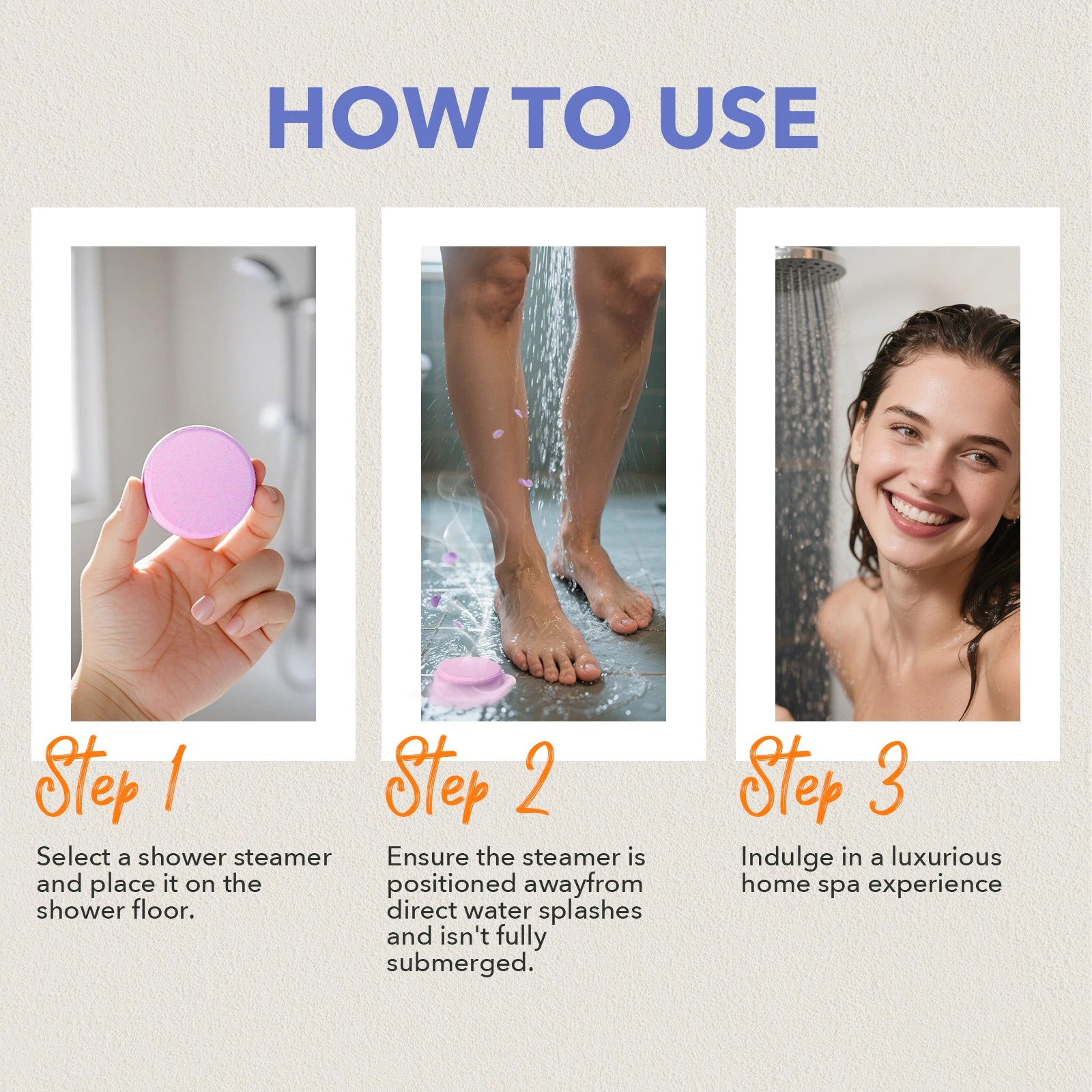 HOW TO USE

Step 1

Select a shower steamer and place it on the shower floor.

Step 2

Ensure the steamer is positioned awayfrom direct water splashes and isn't fully submerged.

Step 3

Indulge in a luxurious home spa experience