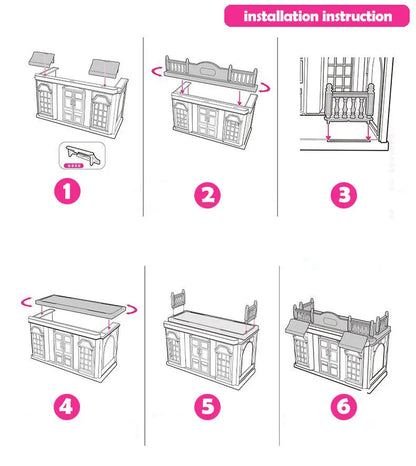 installation instruction

1

2

3

4

5

6