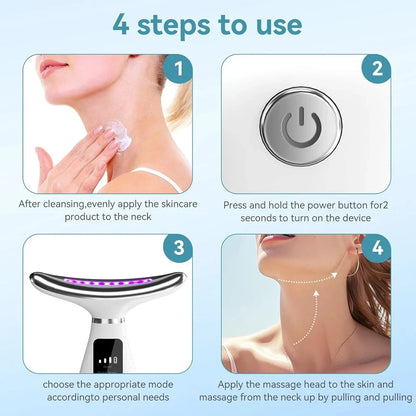 4 steps to use

1

After cleansing,evenly apply the skincare product to the neck

2

Press and hold the power button for2 seconds to turn on the device

3

choose the appropriate mode accordingto personal needs

4

Apply the massage head to the skin and massage from the neck up by pulling and pulling