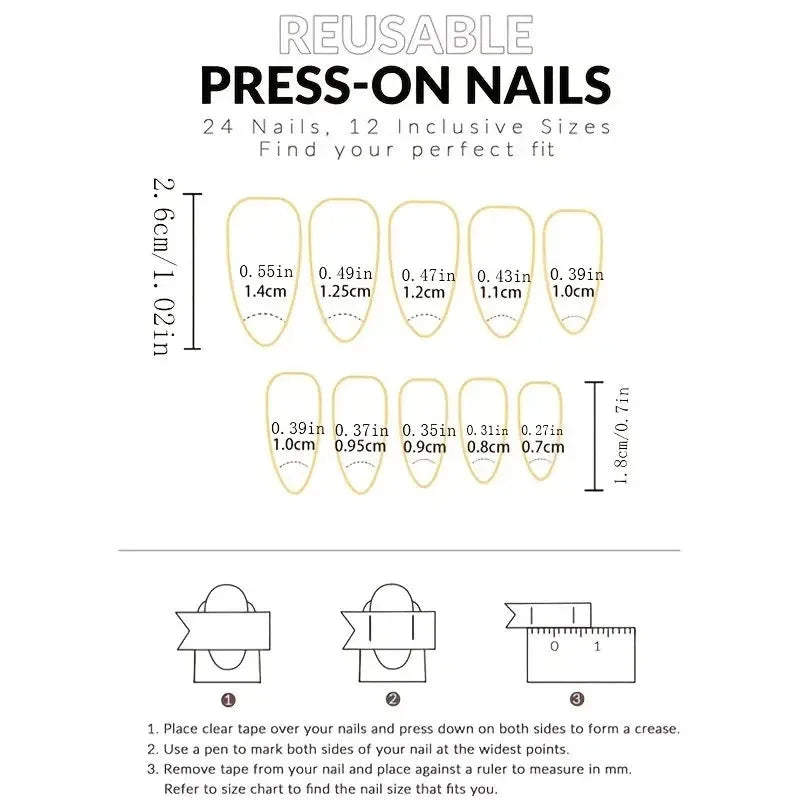 REUSABLE
PRESS-ON NAILS
24 Nails, 12 Inclusive Sizes
Find your perfect fit

2.6cm/1.02in

0.55in 1.4cm
0.49in 1.25cm
0.47in 1.2cm
0.43in 1.1cm
0.39in 1.0cm

0.39in 1.0cm
0.37in 0.95cm
0.35in 0.9cm
0.31in 0.8cm
0.27in 0.7cm

1.8cm/0.7in

0 1

1
2
3

1. Place clear tape over your nails and press down on both sides to form a crease.
2. Use a pen to mark both sides of your nail at the widest points.
3. Remove tape from your nail and place against a ruler to measure in mm. Refer to size chart to find the nail size that fits you.