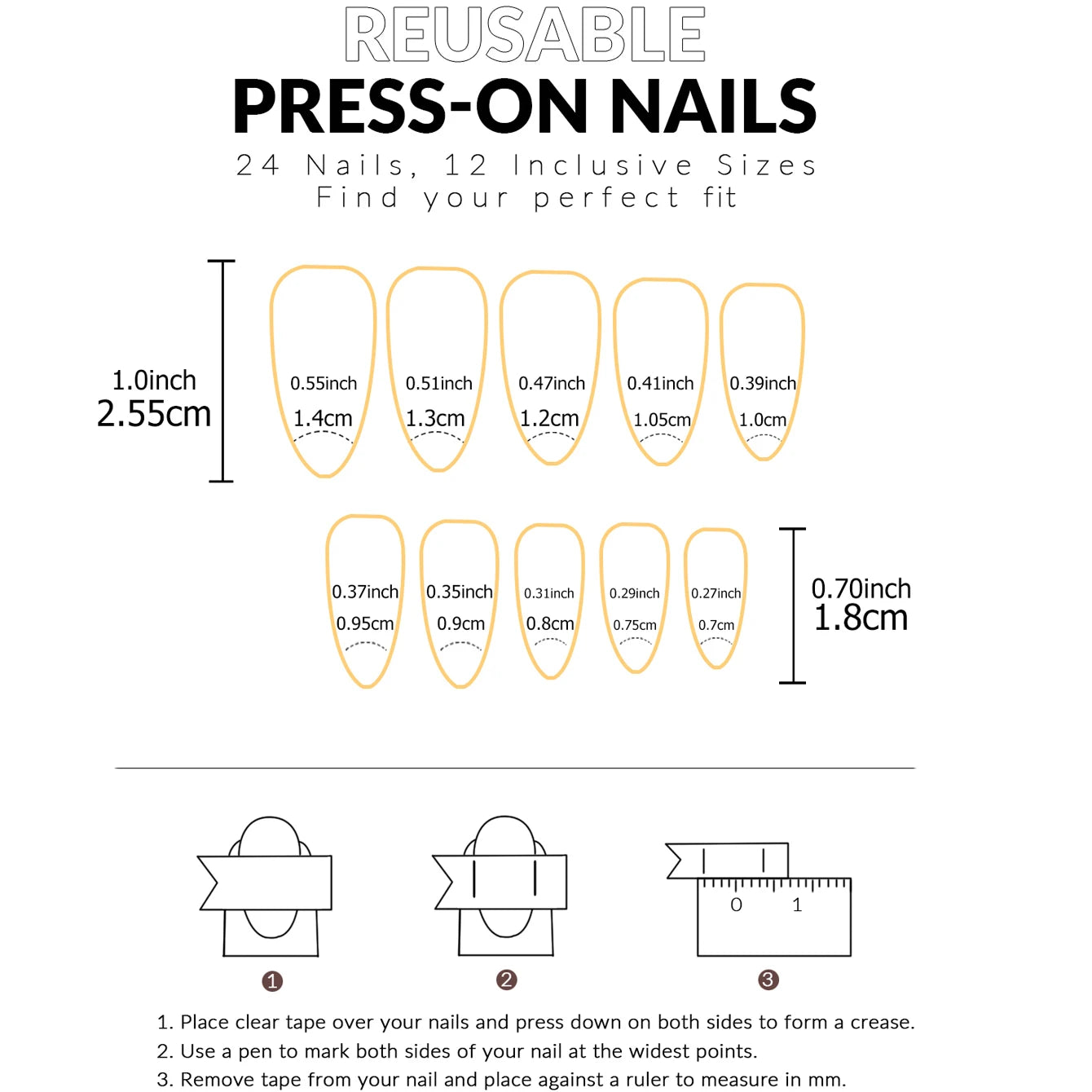 REUSABLE
PRESS-ON NAILS
24 Nails, 12 Inclusive Sizes
Find your perfect fit

1.0inch
2.55cm

0.55inch
1.4cm

0.51inch
1.3cm

0.47inch
1.2cm

0.41inch
1.05cm

0.39inch
1.0cm

0.37inch
0.95cm

0.35inch
0.9cm

0.31inch
0.8cm

0.29inch
0.75cm

0.27inch
0.7cm

0.70inch
1.8cm

0 1

1

2

3

1. Place clear tape over your nails and press down on both sides to form a crease.
2. Use a pen to mark both sides of your nail at the widest points.
3. Remove tape from your nail and place against a ruler to measure in mm.