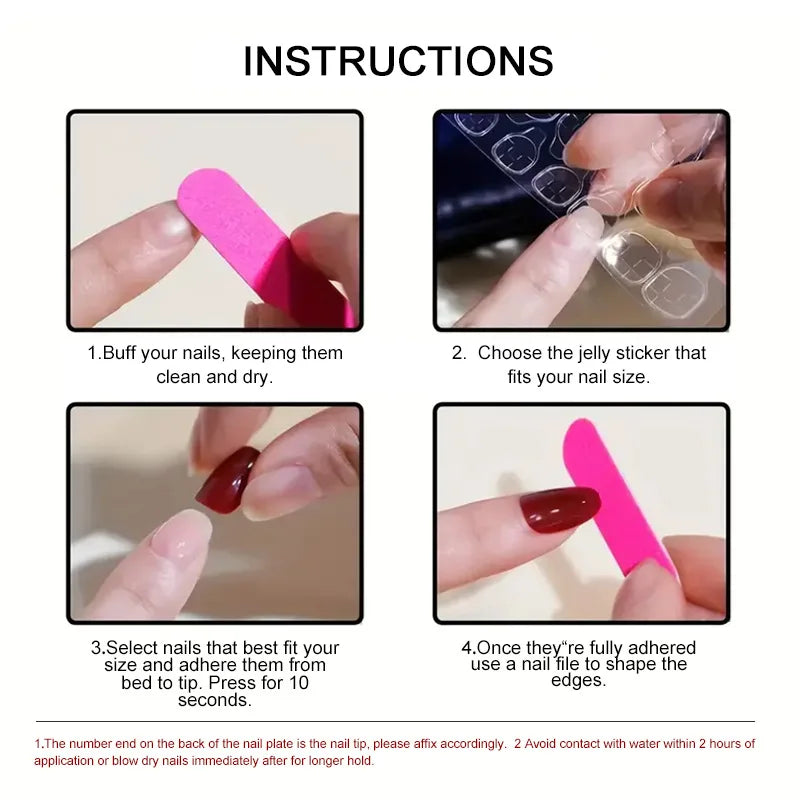 INSTRUCTIONS

1.Buff your nails, keeping them clean and dry.

2. Choose the jelly sticker that fits your nail size.

3.Select nails that best fit your size and adhere them from bed to tip. Press for 10 seconds.

4.Once they"re fully adhered use a nail file to shape the edges.

1.The number end on the back of the nail plate is the nail tip, please affix accordingly. 2 Avoid contact with water within 2 hours of application or blow dry nails immediately after for longer hold.