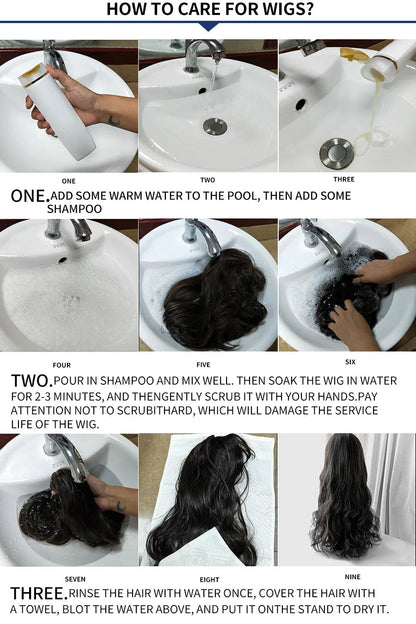 HOW TO CARE FOR WIGS?

ONE

TWO

THREE

ONE. ADD SOME WARM WATER TO THE POOL, THEN ADD SOME SHAMPOO

FOUR

FIVE

SIX

TWO. POUR IN SHAMPOO AND MIX WELL. THEN SOAK THE WIG IN WATER FOR 2-3 MINUTES, AND THENGENTLY SCRUB IT WITH YOUR HANDS.PAY ATTENTION NOT TO SCRUBITHARD, WHICH WILL DAMAGE THE SERVICE LIFE OF THE WIG.

SEVEN

EIGHT

NINE

THREE. RINSE THE HAIR WITH WATER ONCE, COVER THE HAIR WITH A TOWEL, BLOT THE WATER ABOVE, AND PUT IT ONTHE STAND TO DRY IT.