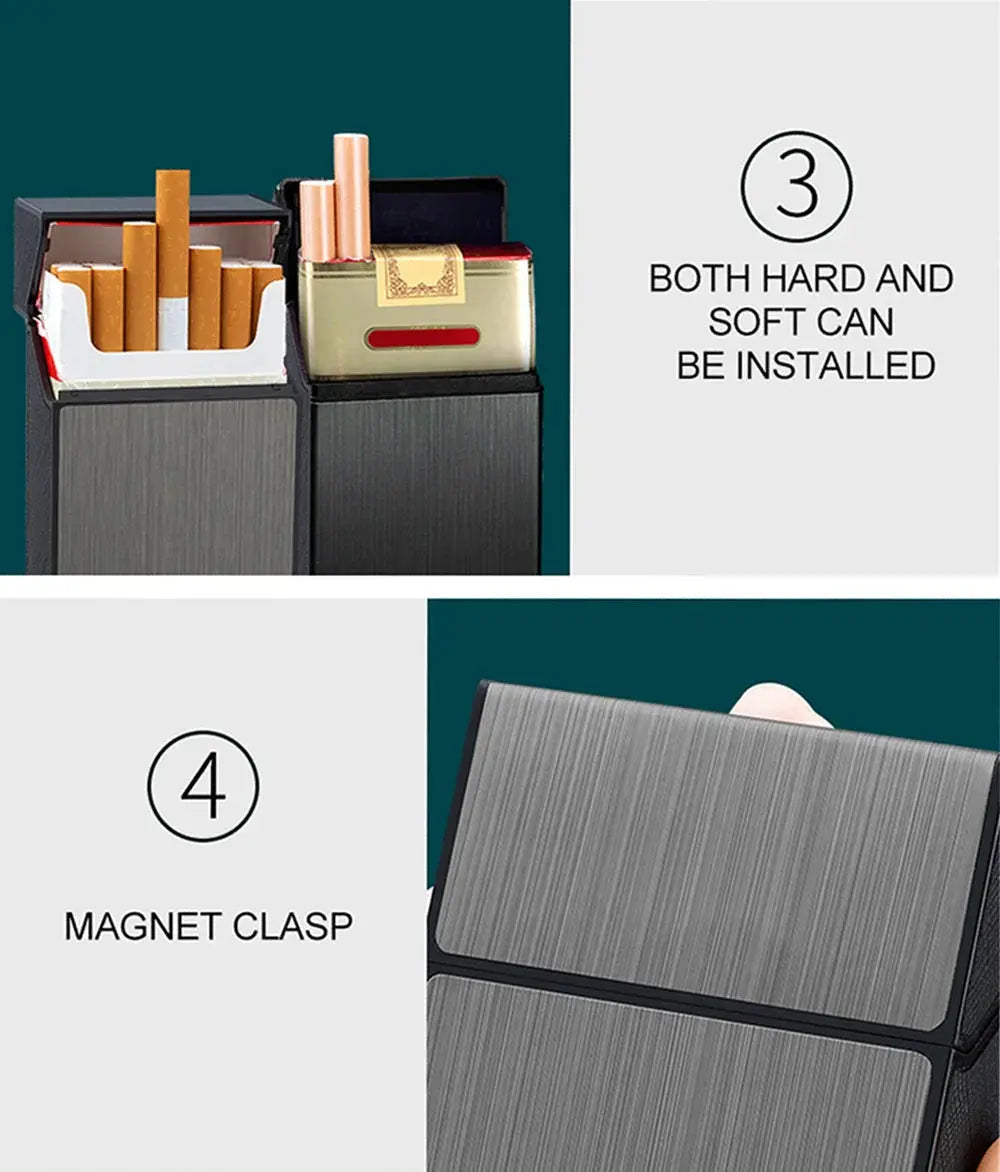 ③

BOTH HARD AND SOFT CAN BE INSTALLED

④

MAGNET CLASP