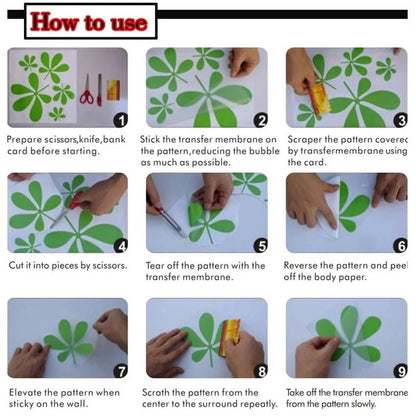 How to use

1

Prepare scissors,knife,bank card before starting.

2

Stick the transfer membrane on the pattern,reducing the bubble as much as possible.

3

Scraper the pattern coverec by transfermembrane using the card.

4

Cut it into pieces by scissors.

5

Tear off the pattern with the transfer membrane.

6

Reverse the pattern and peel off the body paper.

7

Elevate the pattern when sticky on the wall.

8

Scrath the pattern from the center to the surround repeatly.

9

Take off the transfer membrane from the pattern slowly.