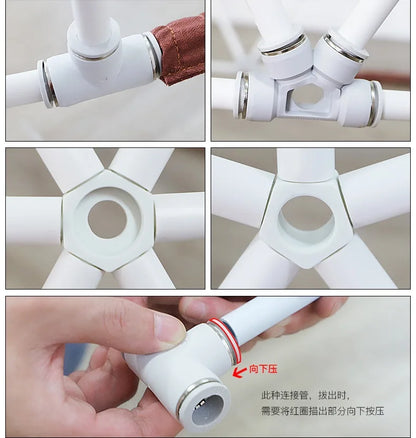 向下压

此种连接管，拔出时，
需要将红圈描出部分向下按压