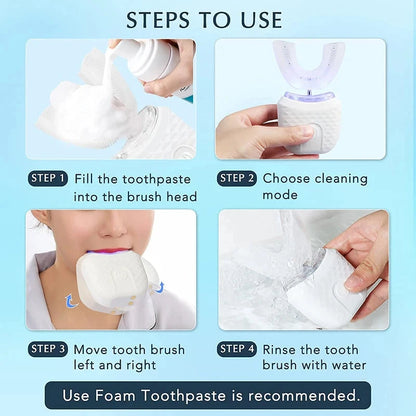 STEPS TO USE

STEP 1 Fill the toothpaste into the brush head

STEP 2 Choose cleaning mode

STEP 3 Move tooth brush left and right

STEP 4 Rinse the tooth brush with water

Use Foam Toothpaste is recommended.