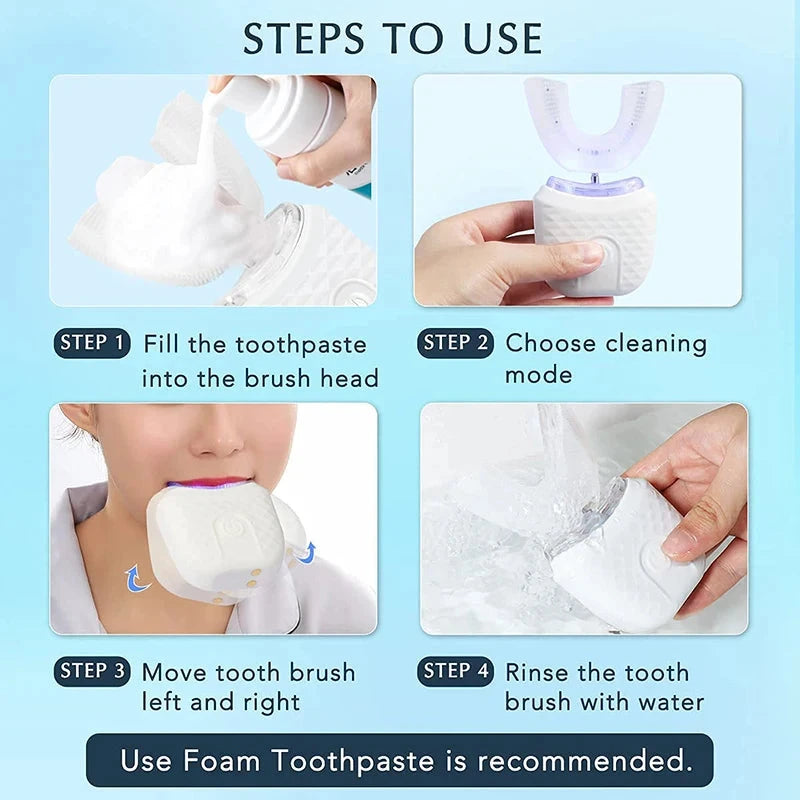 STEPS TO USE

STEP 1 Fill the toothpaste into the brush head

STEP 2 Choose cleaning mode

STEP 3 Move tooth brush left and right

STEP 4 Rinse the tooth brush with water

Use Foam Toothpaste is recommended.