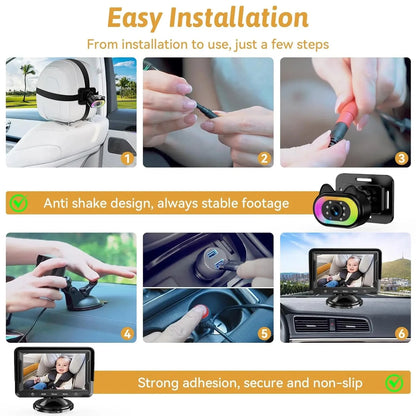 Easy Installation

From installation to use, just a few steps

1

2

3

Anti shake design, always stable footage

4

5

6

Strong adhesion, secure and non-slip