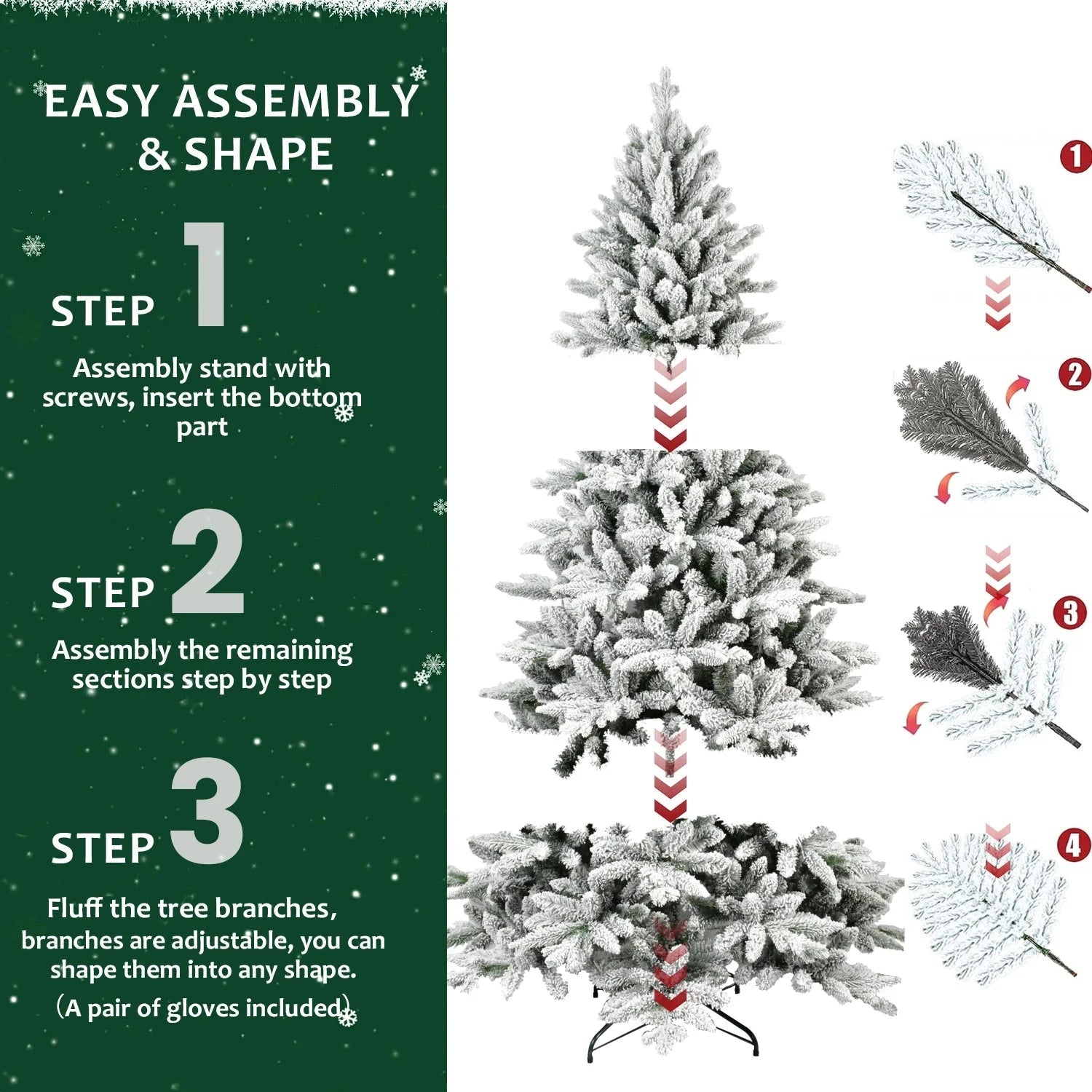 EASY ASSEMBLY & SHAPE

STEP 1

Assembly stand with screws, insert the bottom part

STEP 2

Assembly the remaining sections step by step

STEP 3

Fluff the tree branches, branches are adjustable, you can shape them into any shape.
（A pair of gloves included）

1

2

3

4