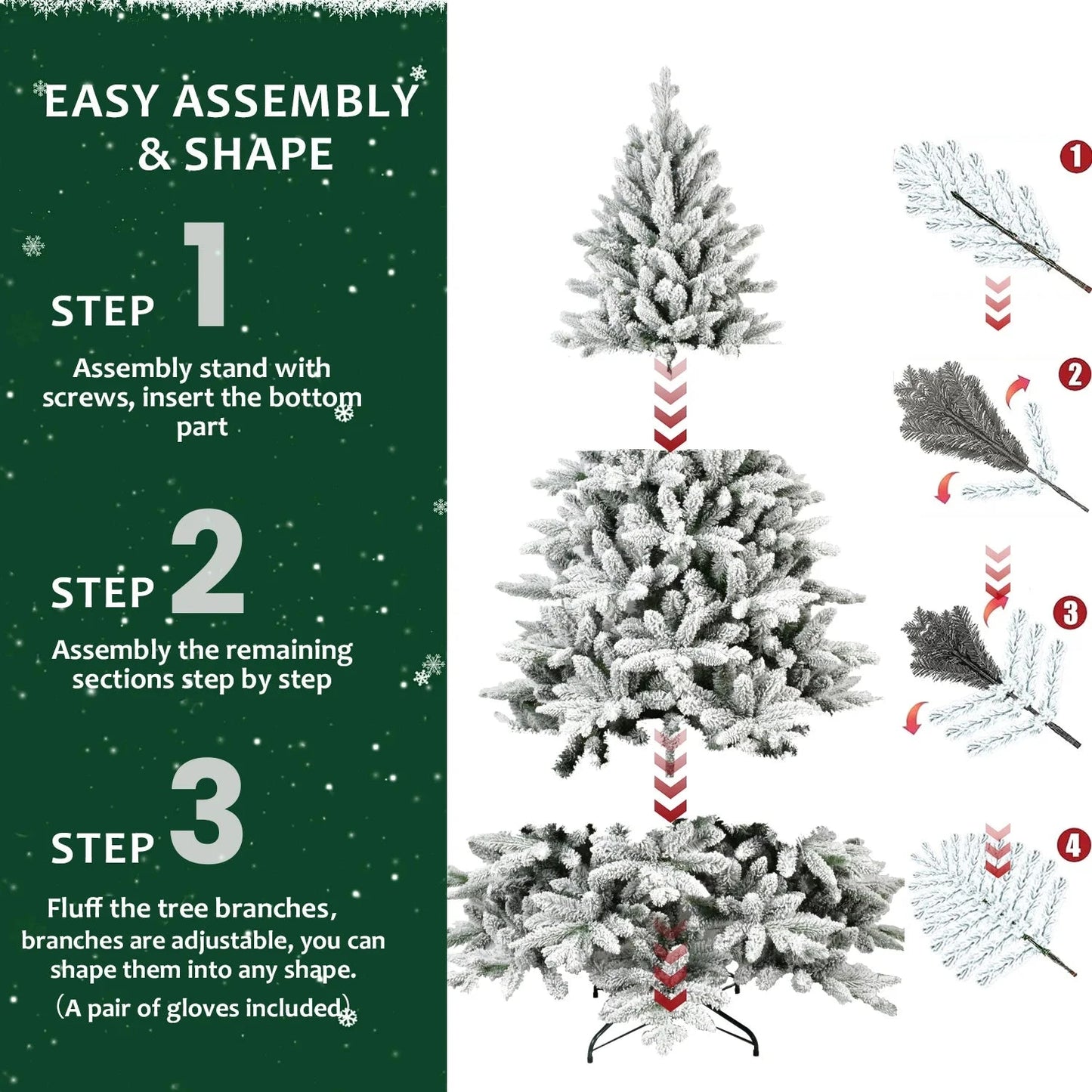 EASY ASSEMBLY & SHAPE

STEP 1

Assembly stand with screws, insert the bottom part

STEP 2

Assembly the remaining sections step by step

STEP 3

Fluff the tree branches, branches are adjustable, you can shape them into any shape.

(A pair of gloves included)

1

2

3

4