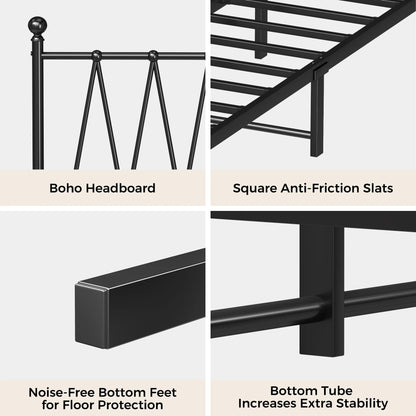 Boho Headboard

Square Anti-Friction Slats

Noise-Free Bottom Feet for Floor Protection

Bottom Tube Increases Extra Stability