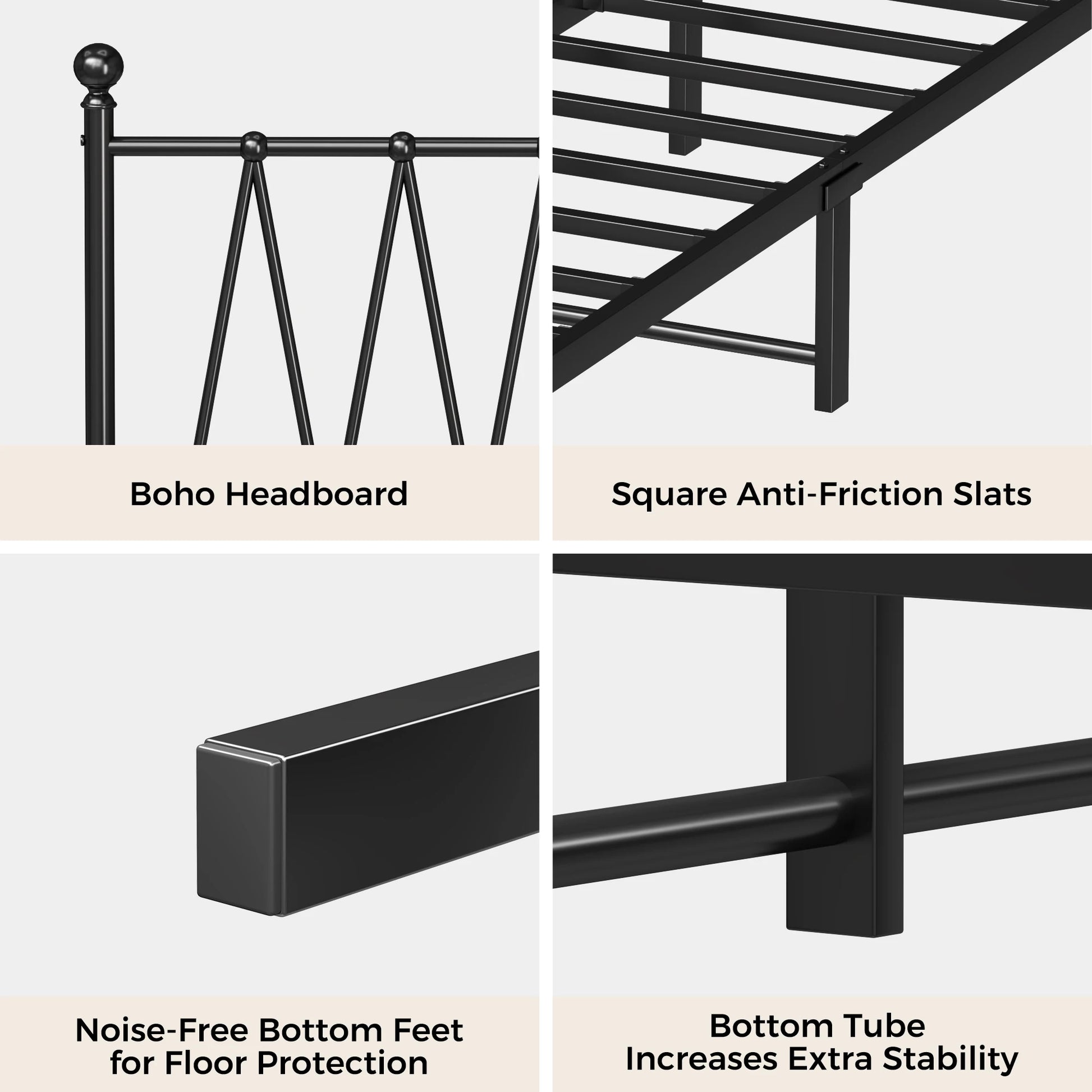 Boho Headboard

Square Anti-Friction Slats

Noise-Free Bottom Feet for Floor Protection

Bottom Tube Increases Extra Stability