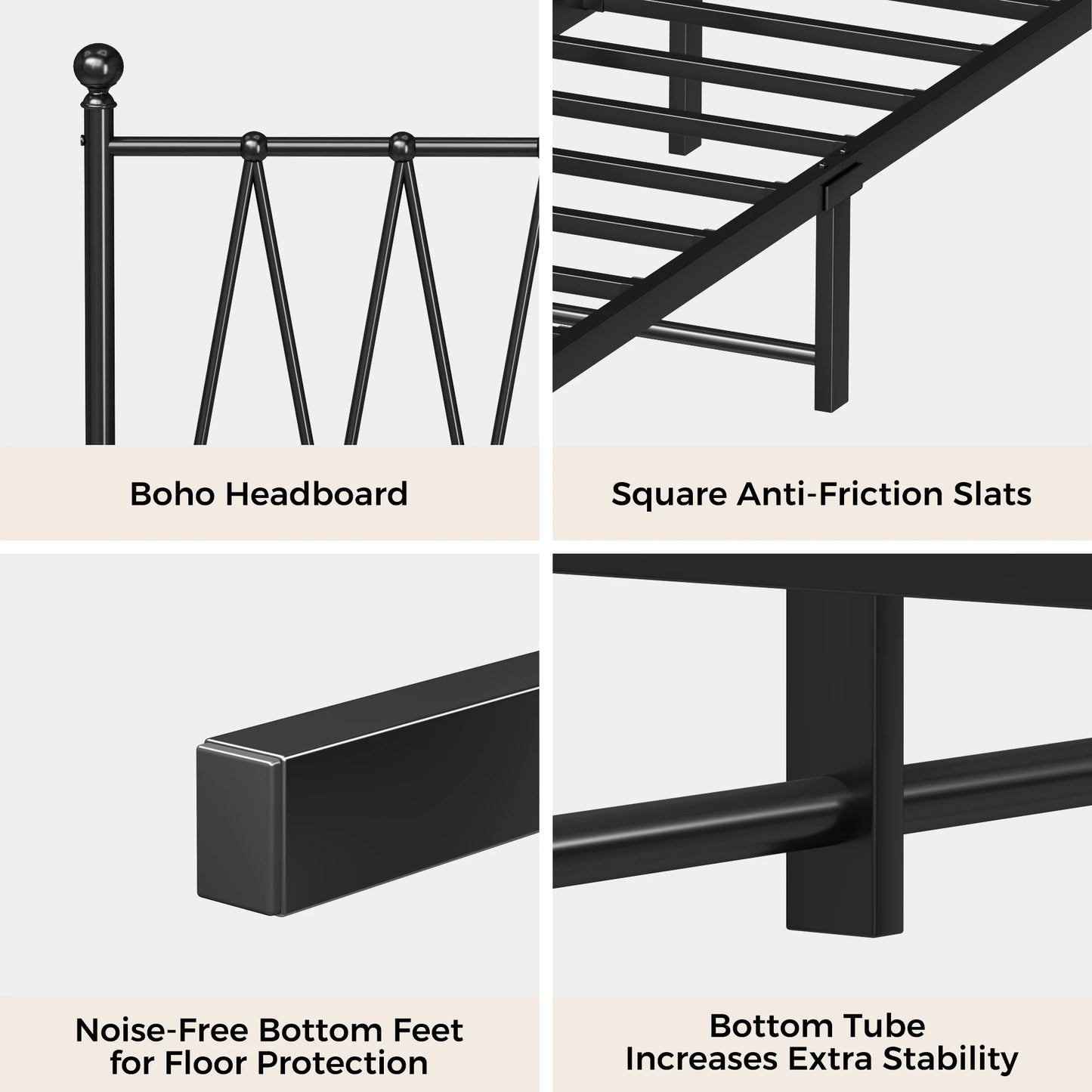 Boho Headboard

Square Anti-Friction Slats

Noise-Free Bottom Feet for Floor Protection

Bottom Tube Increases Extra Stability