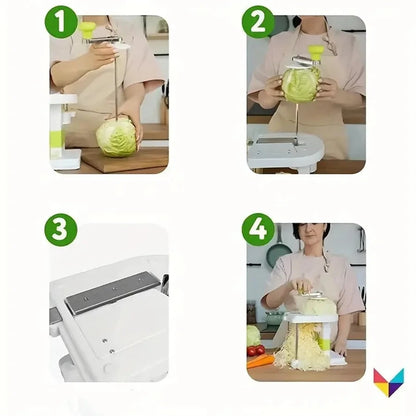 1

2

3

4