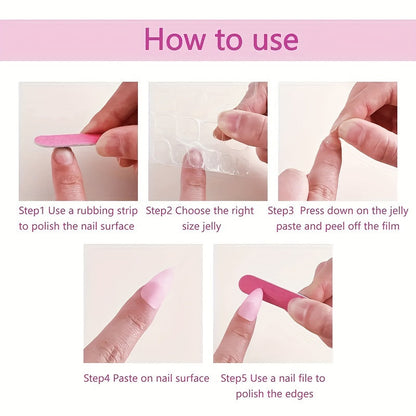 How to use

Step1 Use a rubbing strip to polish the nail surface

Step2 Choose the right size jelly

Step3 Press down on the jelly paste and peel off the film

Step4 Paste on nail surface

Step5 Use a nail file to polish the edges