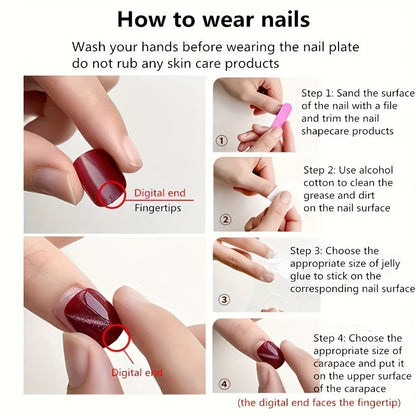 How to wear nails

Wash your hands before wearing the nail plate do not rub any skin care products

Digital end
Fingertips

Digital end

① Step 1: Sand the surface of the nail with a file and trim the nail shapecare products

② Step 2: Use alcohol cotton to clean the grease and dirt on the nail surface

③ Step 3: Choose the appropriate size of jelly glue to stick on the corresponding nail surface

④ Step 4: Choose the appropriate size of carapace and put it on the upper surface of the carapace
(the digital end faces the fingertip)