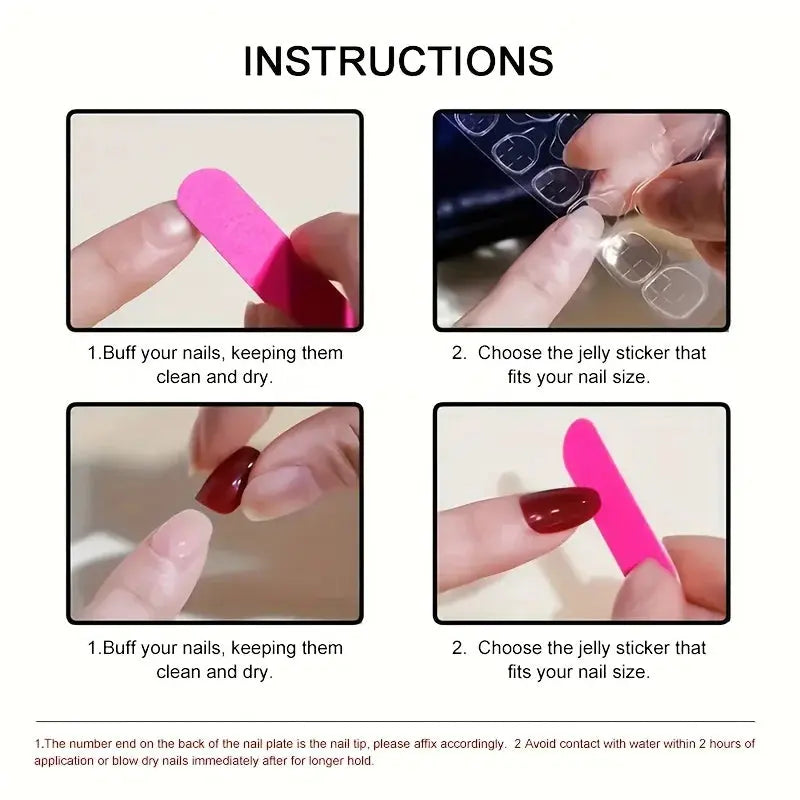 INSTRUCTIONS

1.Buff your nails, keeping them clean and dry.

2. Choose the jelly sticker that fits your nail size.

1.Buff your nails, keeping them clean and dry.

2. Choose the jelly sticker that fits your nail size.

1.The number end on the back of the nail plate is the nail tip, please affix accordingly. 2 Avoid contact with water within 2 hours of application or blow dry nails immediately after for longer hold.