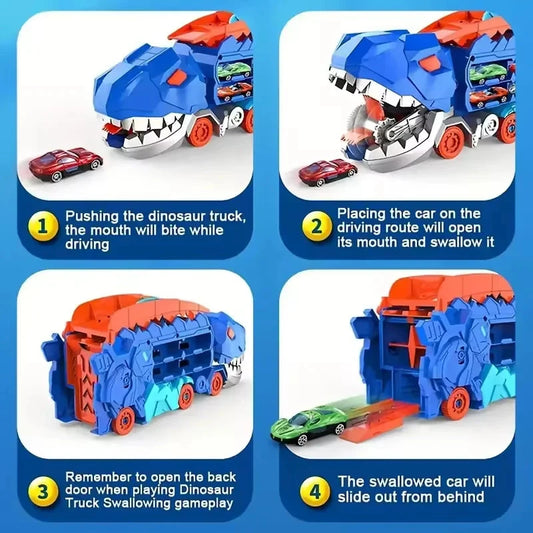 1 Pushing the dinosaur truck, the mouth will bite while driving

2 Placing the car on the driving route will open its mouth and swallow it

3 Remember to open the back door when playing Dinosaur Truck Swallowing gameplay

4 The swallowed car will slide out from behind