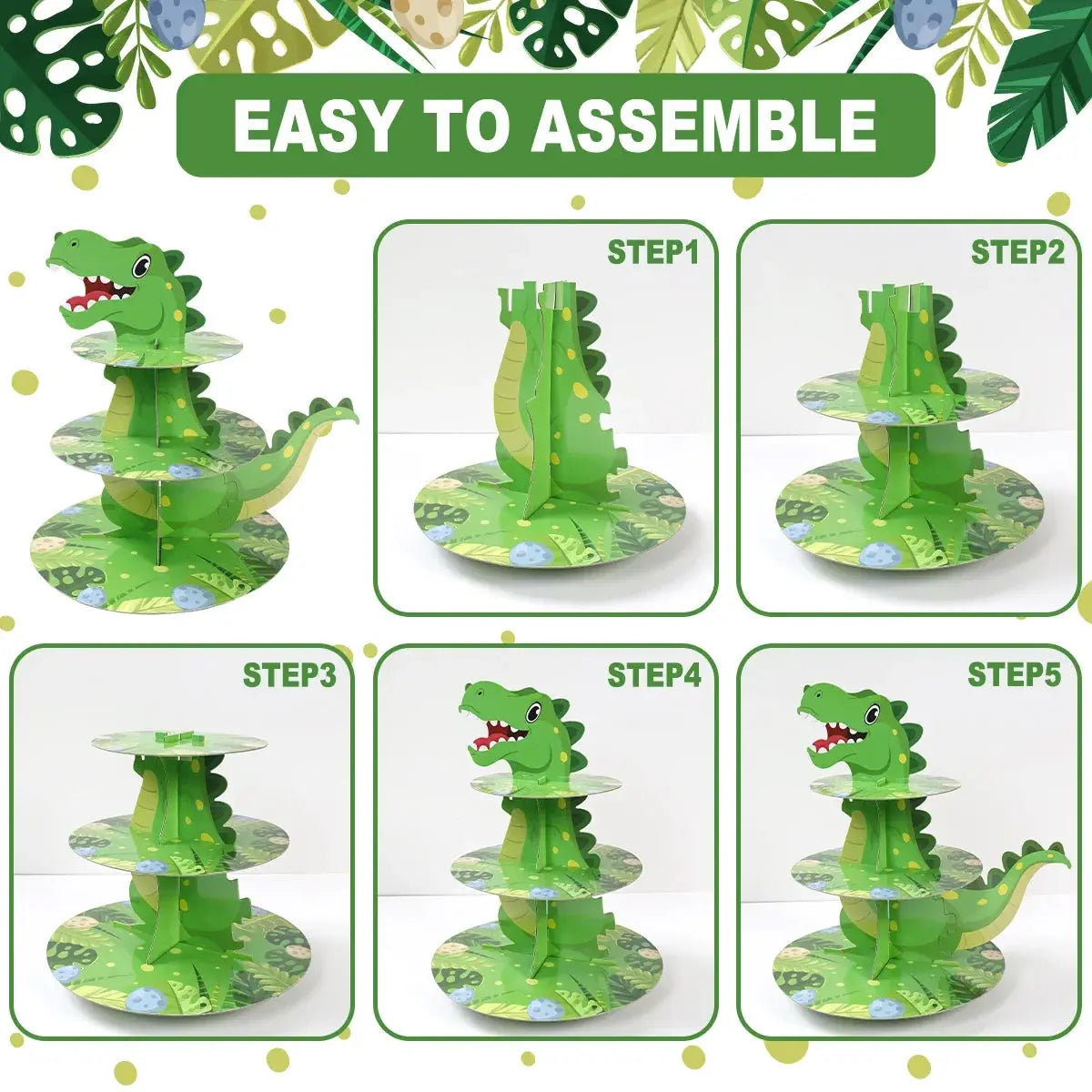 EASY TO ASSEMBLE

STEP1

STEP2

STEP3

STEP4

STEP5