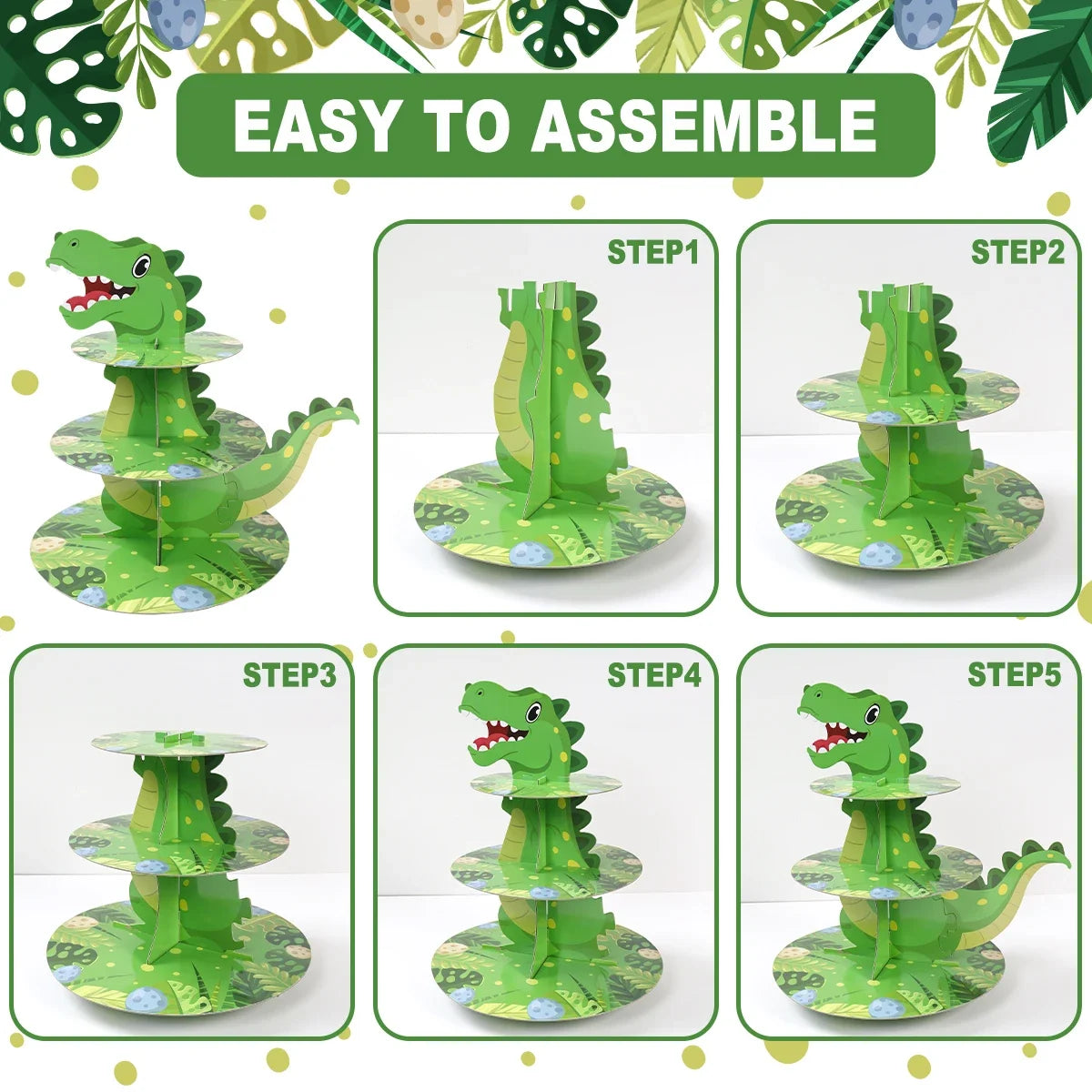 EASY TO ASSEMBLE

STEP1

STEP2

STEP3

STEP4

STEP5