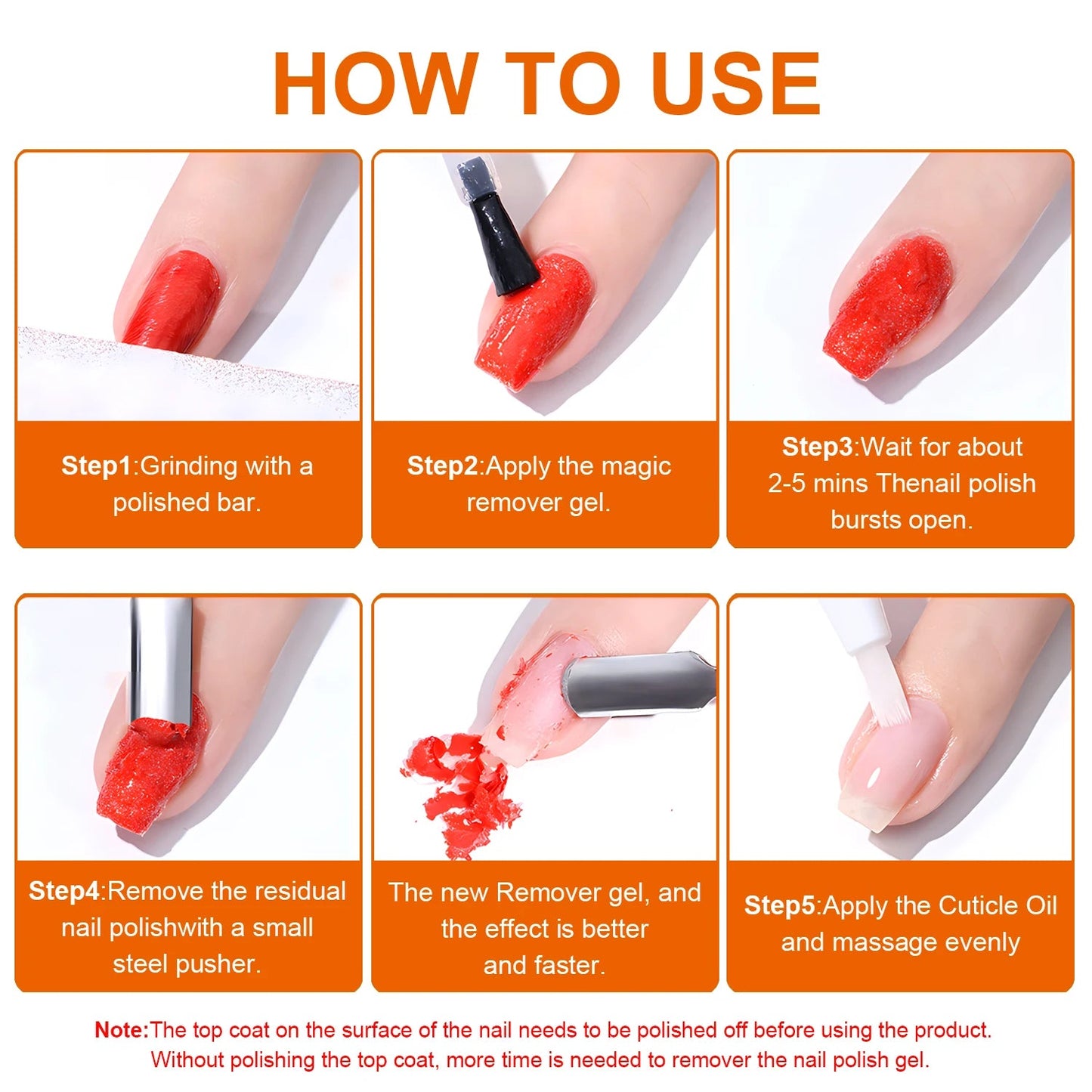 HOW TO USE

Step1:Grinding with a polished bar.

Step2:Apply the magic remover gel.

Step3:Wait for about 2-5 mins Thenail polish bursts open.

Step4:Remove the residual nail polishwith a small steel pusher.

The new Remover gel, and the effect is better and faster.

Step5:Apply the Cuticle Oil and massage evenly

Note:The top coat on the surface of the nail needs to be polished off before using the product. Without polishing the top coat, more time is needed to remover the nail polish gel.