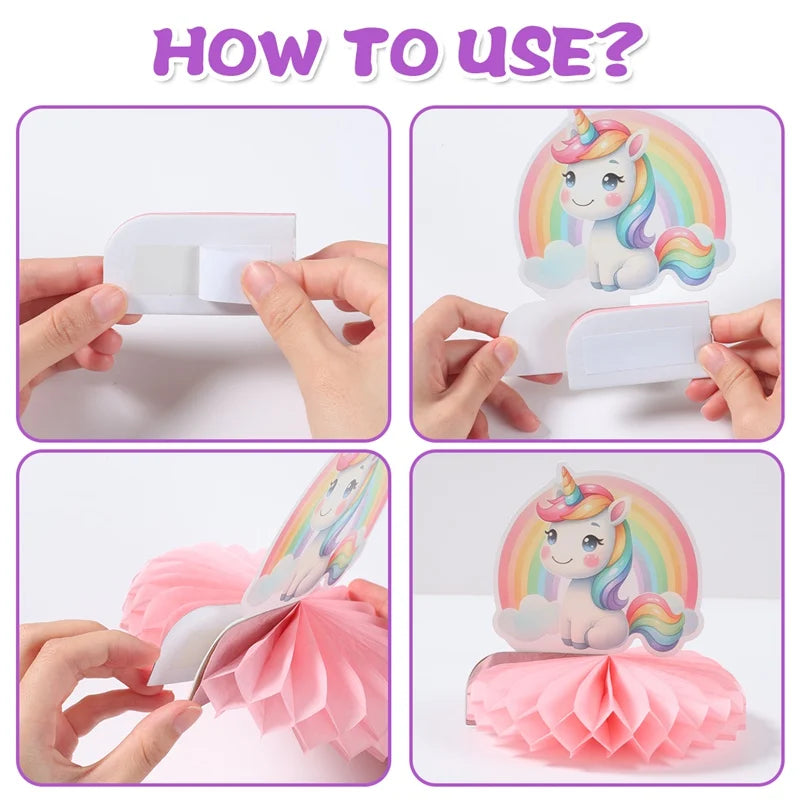 HOW TO USE?