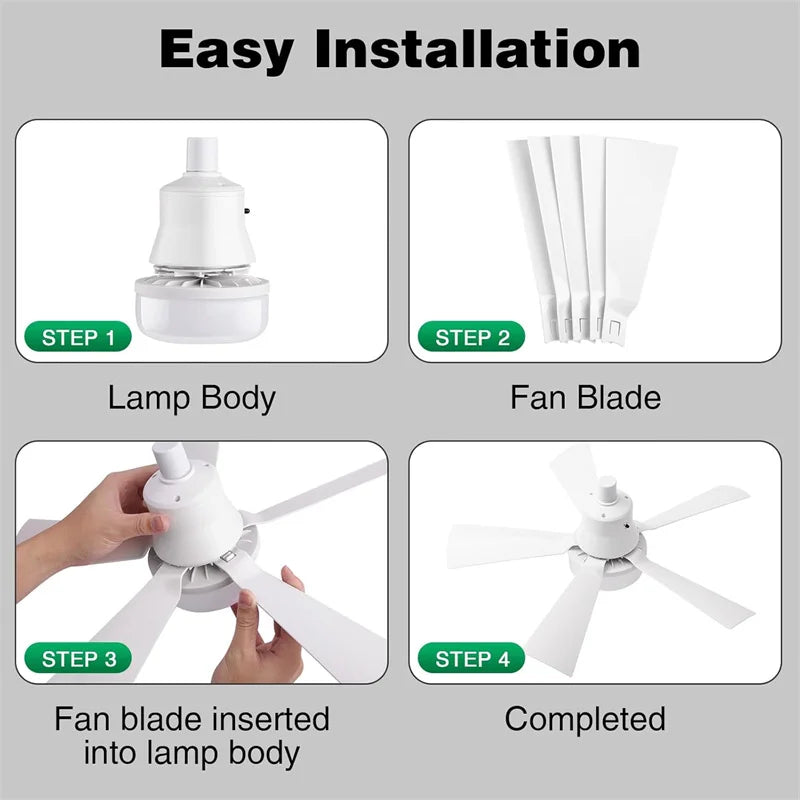 Easy Installation

STEP 1

Lamp Body

STEP 2

Fan Blade

STEP 3

Fan blade inserted into lamp body

STEP 4

Completed