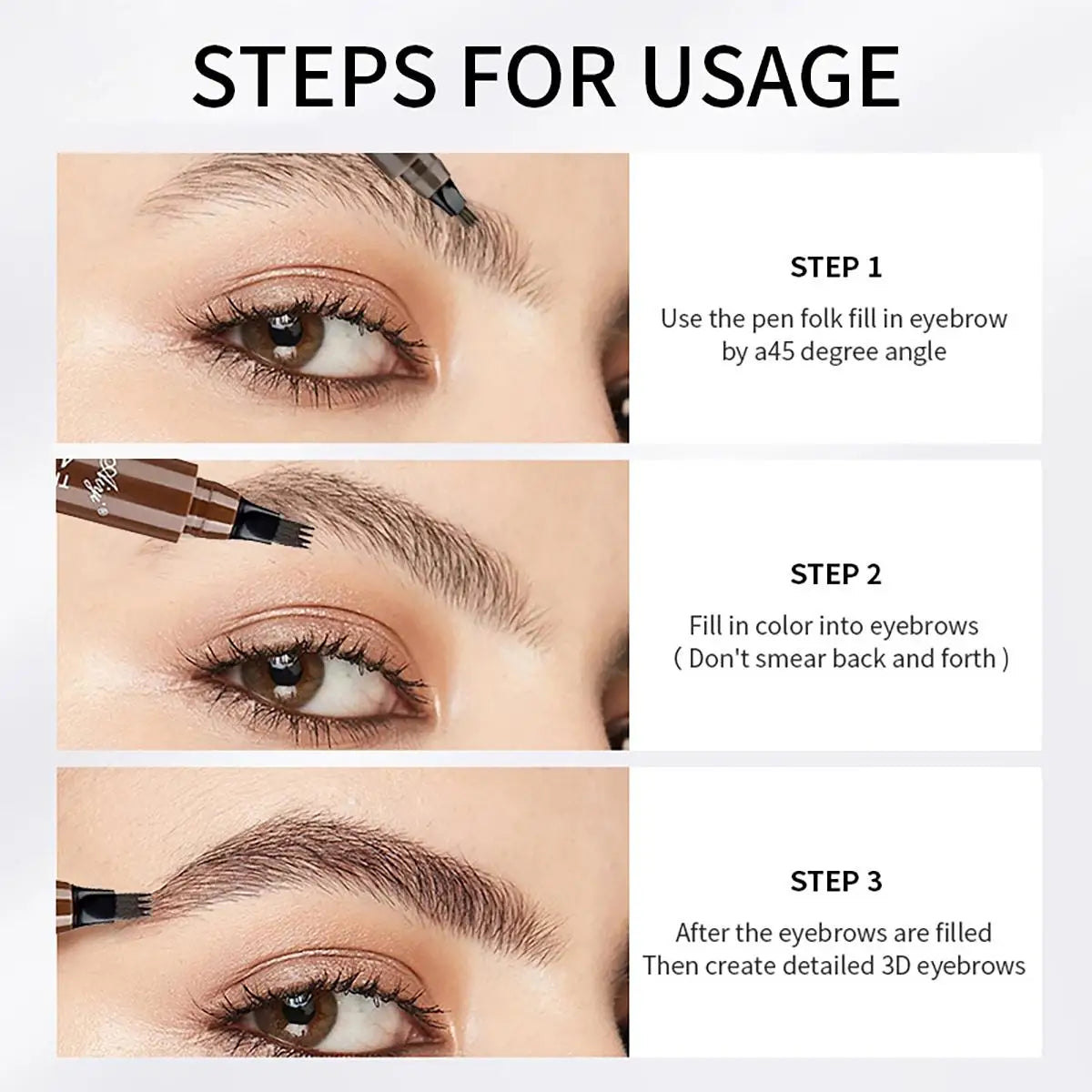 STEPS FOR USAGE

STEP 1

Use the pen folk fill in eyebrow by a45 degree angle

STEP 2

Fill in color into eyebrows ( Don't smear back and forth )

STEP 3

After the eyebrows are filled Then create detailed 3D eyebrows