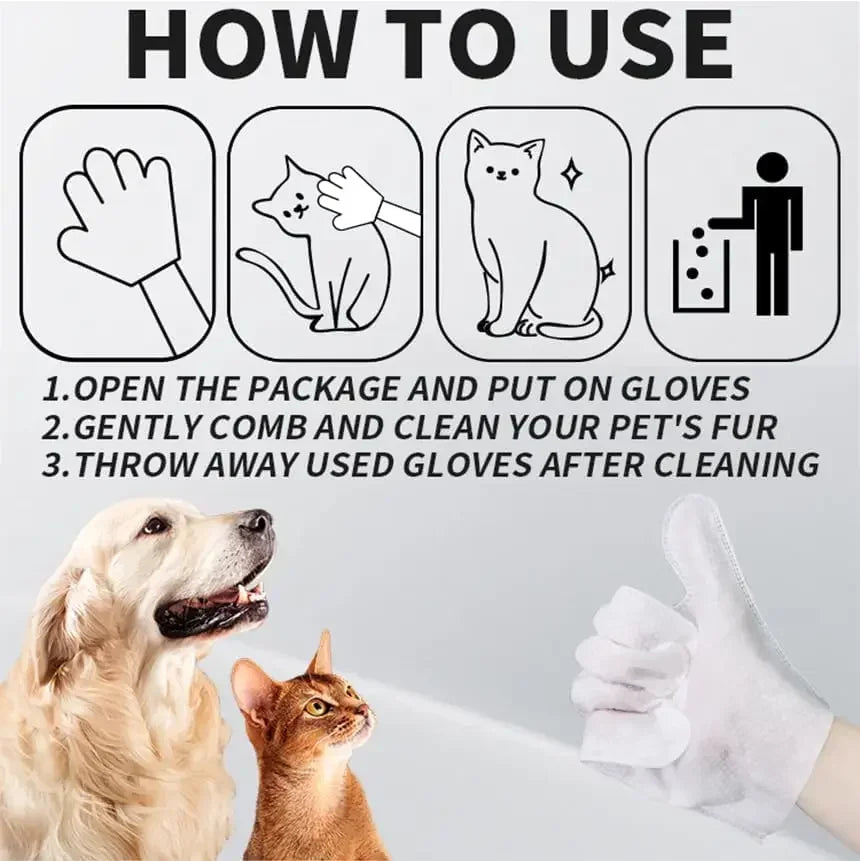 HOW TO USE

1.OPEN THE PACKAGE AND PUT ON GLOVES
2.GENTLY COMB AND CLEAN YOUR PET'S FUR
3.THROW AWAY USED GLOVES AFTER CLEANING