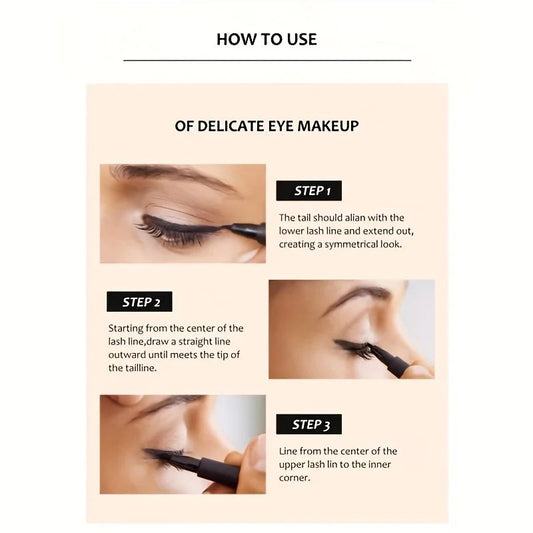 HOW TO USE

OF DELICATE EYE MAKEUP

STEP 1

The tail should alian with the lower lash line and extend out, creating a symmetrical look.

STEP 2

Starting from the center of the lash line,draw a straight line outward until meets the tip of the tailline.

STEP 3

Line from the center of the upper lash lin to the inner corner.