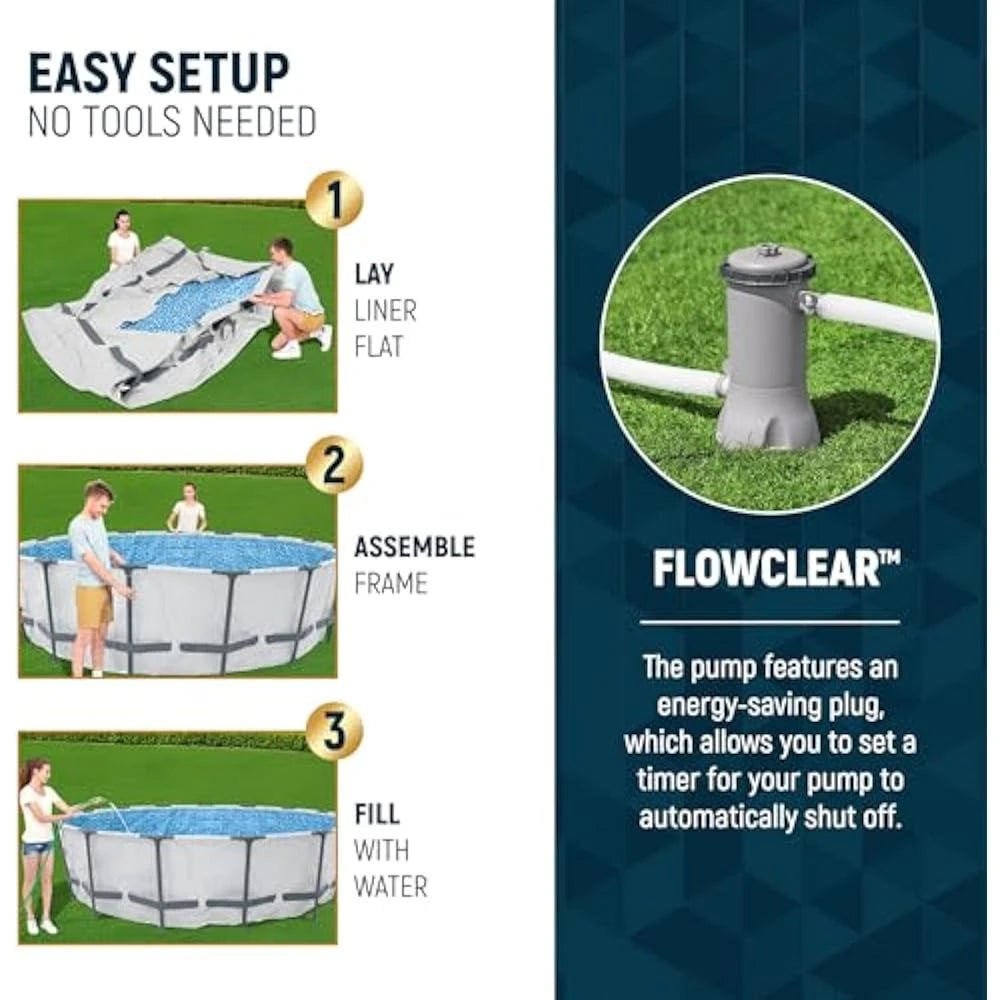 EASY SETUP
NO TOOLS NEEDED

1

LAY
LINER
FLAT

2

ASSEMBLE
FRAME

3

FILL
WITH
WATER

FLOWCLEAR™

The pump features an energy-saving plug, which allows you to set a timer for your pump to automatically shut off.