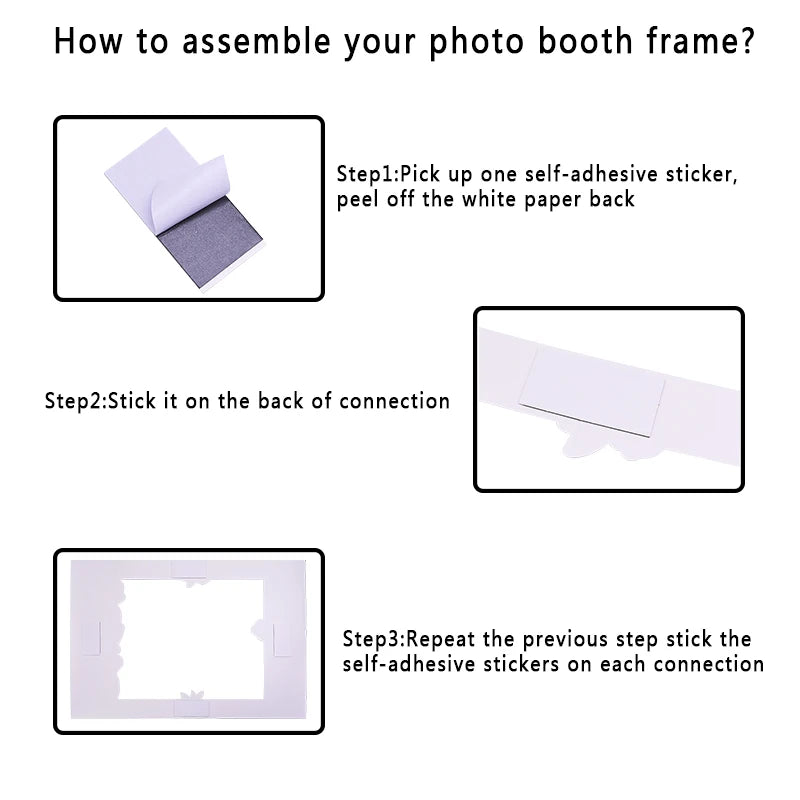 How to assemble your photo booth frame?

Step1:Pick up one self-adhesive sticker, peel off the white paper back

Step2:Stick it on the back of connection

Step3:Repeat the previous step stick the self-adhesive stickers on each connection