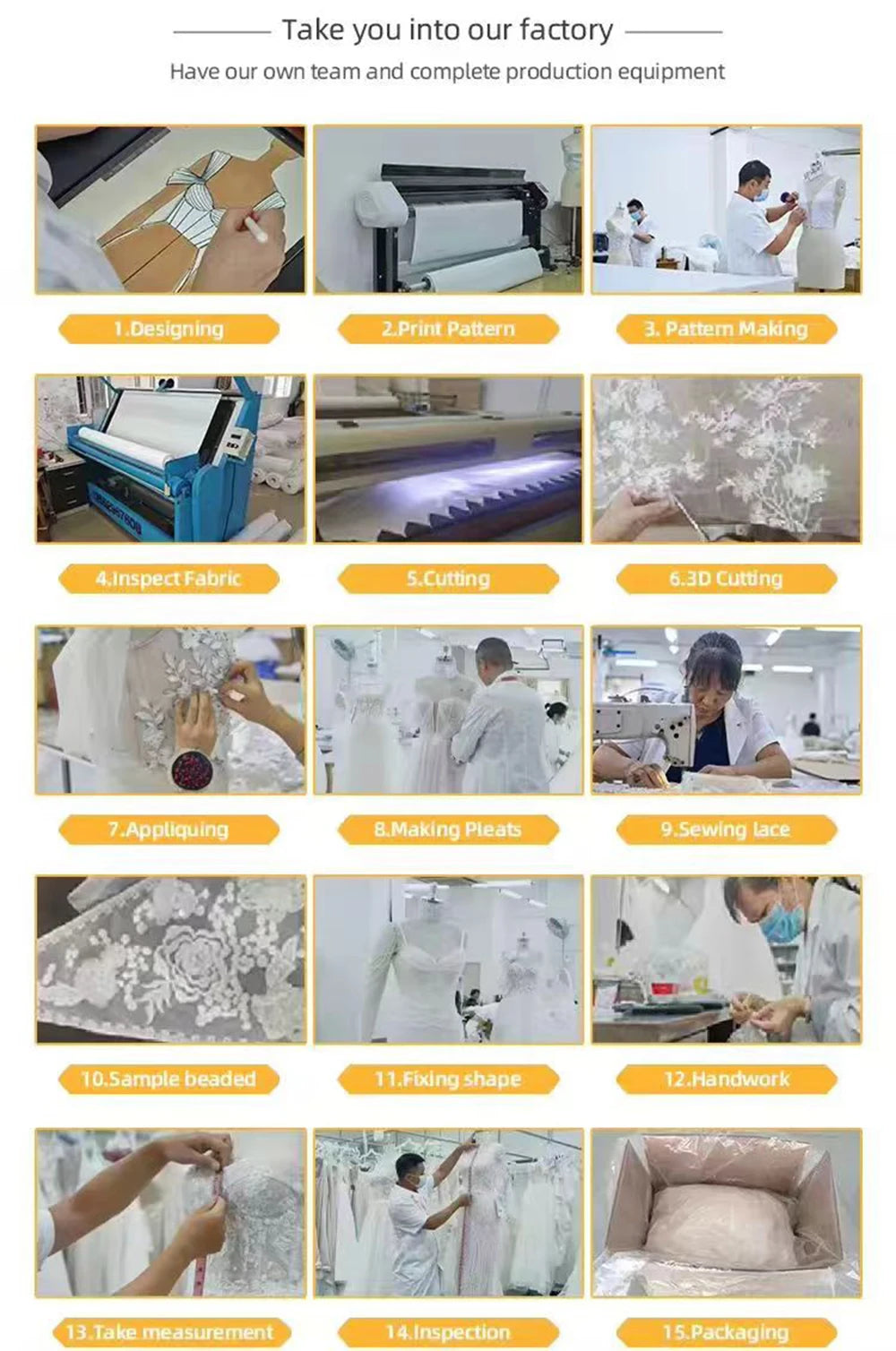 Take you into our factory

Have our own team and complete production equipment

1.Designing

2.Print Pattern

3. Pattern Making

4.Inspect Fabric

5.Cutting

6.3D Cutting

7.Appliquing

8.Making Pleats

9.Sewing lace

10.Sample beaded

11.Fixing shape

12.Handwork

13.Take measurement

14.Inspection

15.Packaging