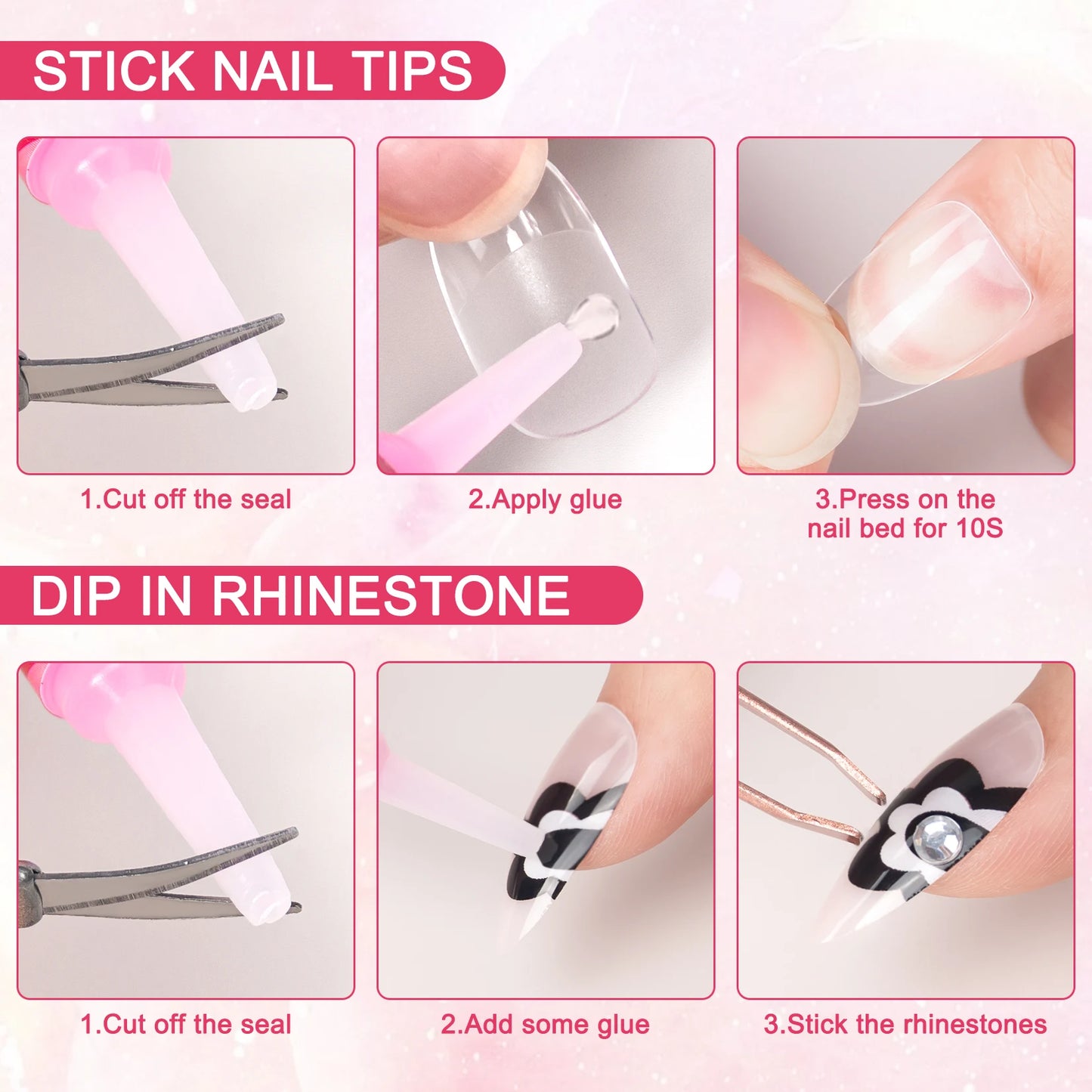 STICK NAIL TIPS

1.Cut off the seal

2.Apply glue

3.Press on the nail bed for 10S

DIP IN RHINESTONE

1.Cut off the seal

2.Add some glue

3.Stick the rhinestones