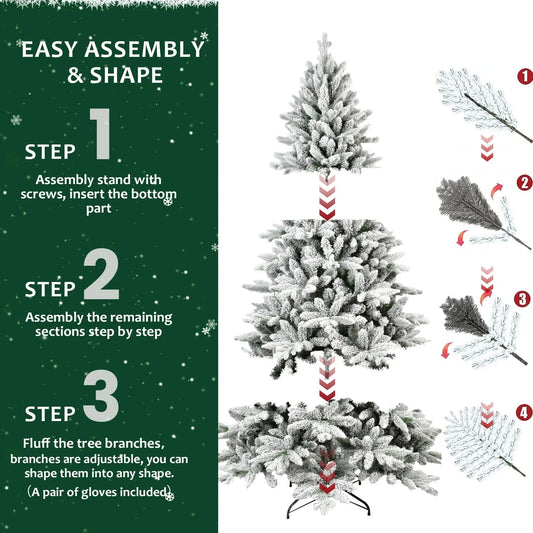 EASY ASSEMBLY & SHAPE

STEP 1

Assembly stand with screws, insert the bottom part

STEP 2

Assembly the remaining sections step by step

STEP 3

Fluff the tree branches, branches are adjustable, you can shape them into any shape.

(A pair of gloves included)

1

2

3

4